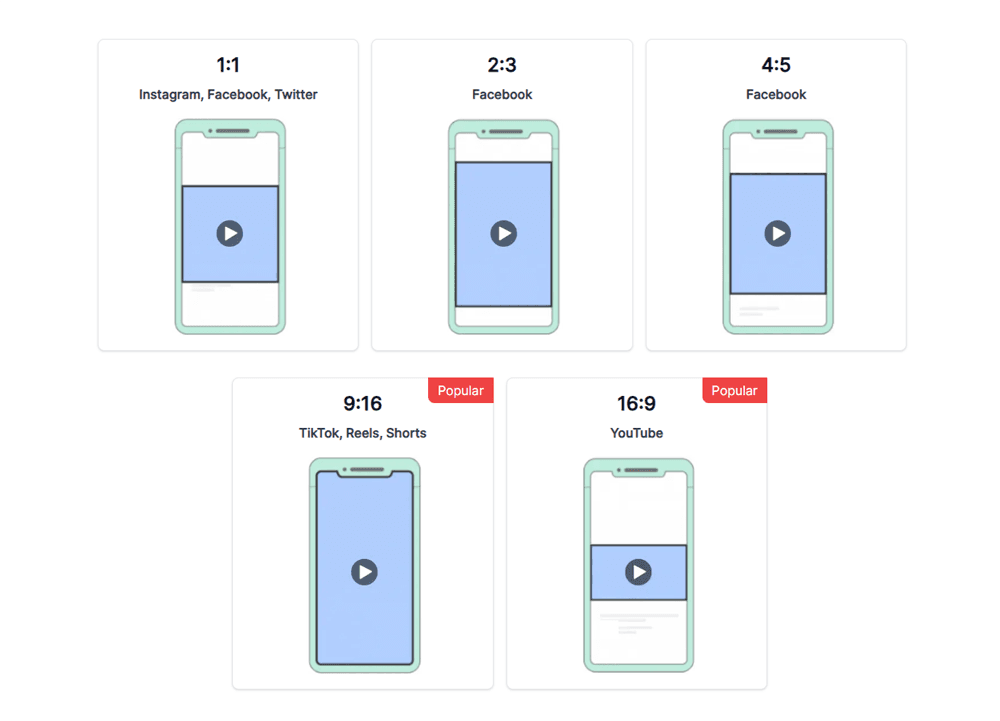 1:1
Instagram, Facebook, Twitter

2:3
Facebook

4:5
Facebook

Popular
9:16
TikTok, Reels, Shorts

Popular
16:9
YouTube